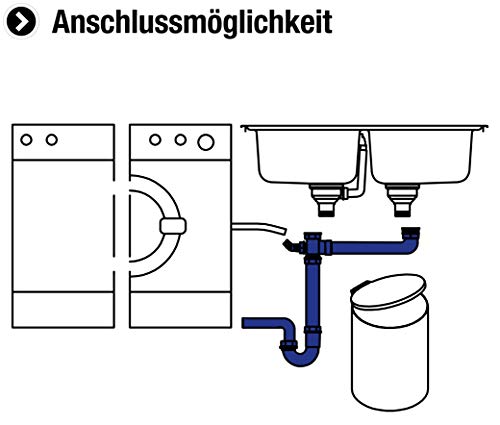 Anschlussmöglichkeit