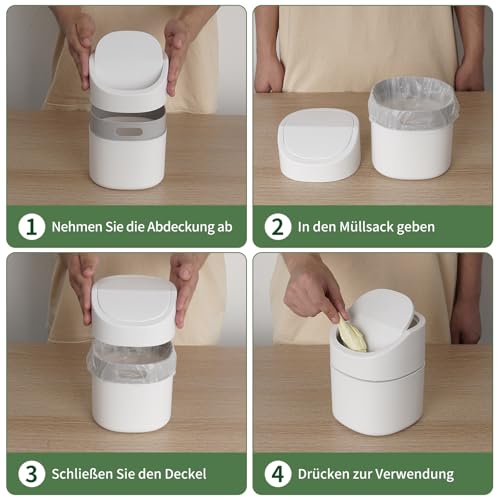 1 Nehmen Sie die Abdeckung ab

2 In den Müllsack geben

3 Schließen Sie den Deckel

4 Drücken zur Verwendung