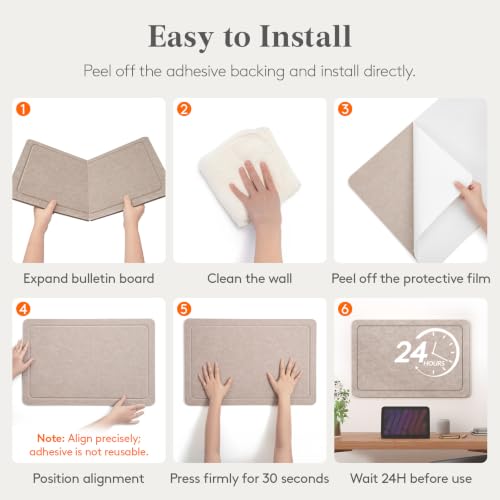 Easy to Install

Peel off the adhesive backing and install directly.

1

Expand bulletin board

2

Clean the wall

3

Peel off the protective film

4

Note: Align precisely; adhesive is not reusable.

Position alignment

5

Press firmly for 30 seconds

6

24 HOURS

Wait 24H before use