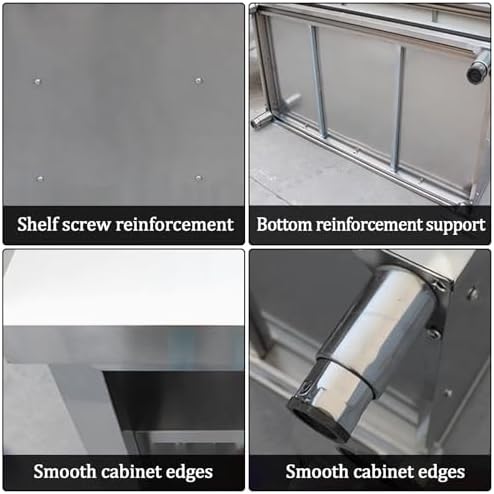 Shelf screw reinforcement

Bottom reinforcement support

Smooth cabinet edges

Smooth cabinet edges