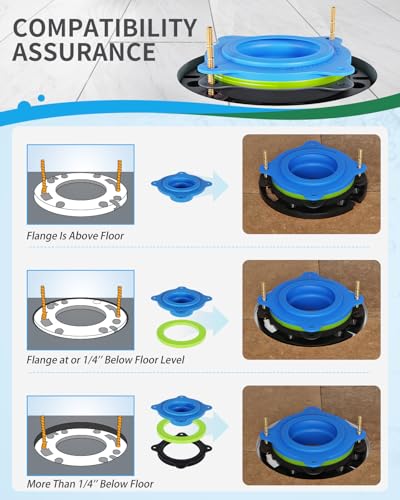 COMPATIBILITY ASSURANCE

Flange Is Above Floor

Flange at or 1/4'' Below Floor Level

More Than 1/4'' Below Floor