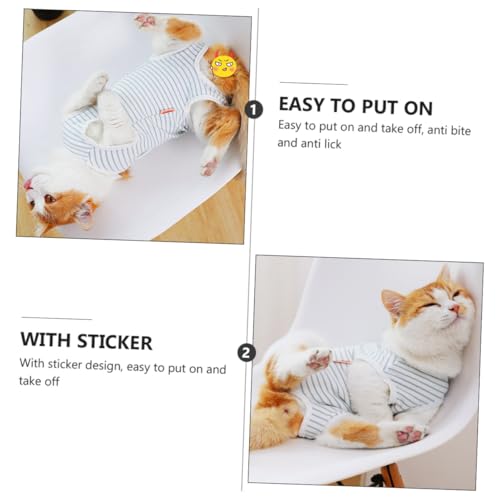 1

EASY TO PUT ON

Easy to put on and take off, anti bite and anti lick

WITH STICKER

With sticker design, easy to put on and take off

2