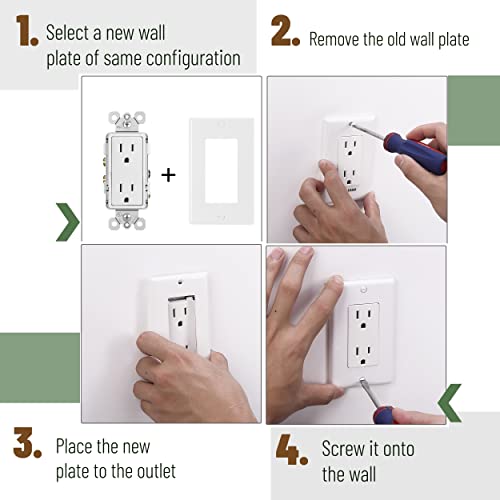 1. Select a new wall plate of same configuration

2. Remove the old wall plate

+

3. Place the new plate to the outlet

4. Screw it onto the wall