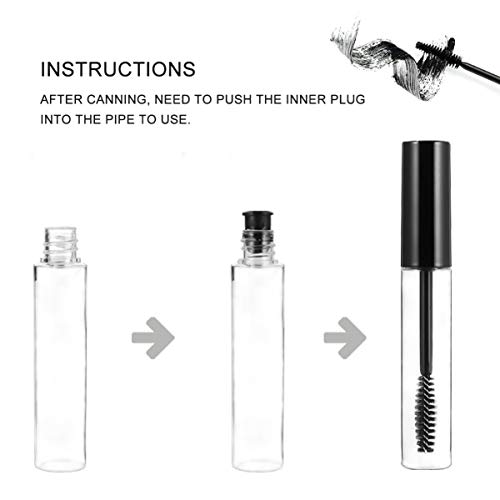 INSTRUCTIONS

AFTER CANNING, NEED TO PUSH THE INNER PLUG INTO THE PIPE TO USE.