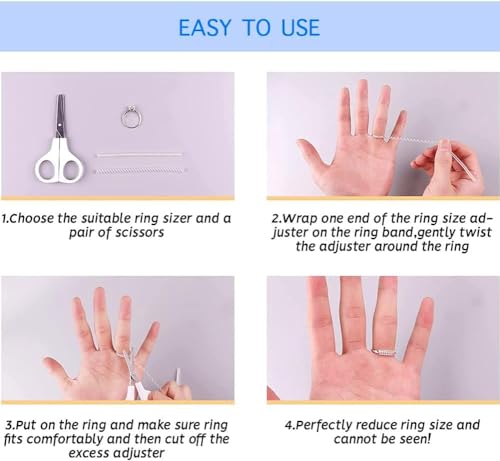 EASY TO USE

1.Choose the suitable ring sizer and a pair of scissors

2.Wrap one end of the ring size adjuster on the ring band,gently twist the adjuster around the ring

3.Put on the ring and make sure ring fits comfortably and then cut off the excess adjuster

4.Perfectly reduce ring size and cannot be seen!