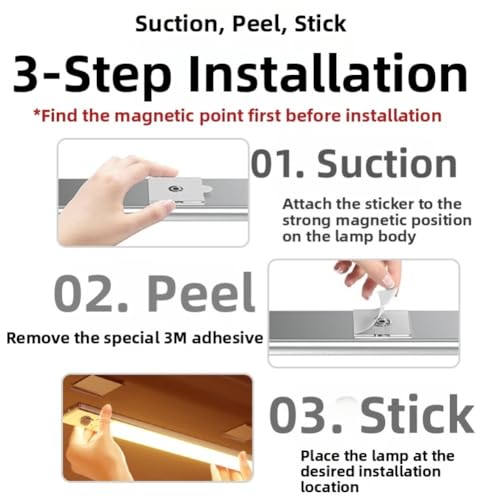 Suction, Peel, Stick

3-Step Installation

*Find the magnetic point first before installation

01. Suction

Attach the sticker to the strong magnetic position on the lamp body

02. Peel

Remove the special 3M adhesive

03. Stick

Place the lamp at the desired installation location