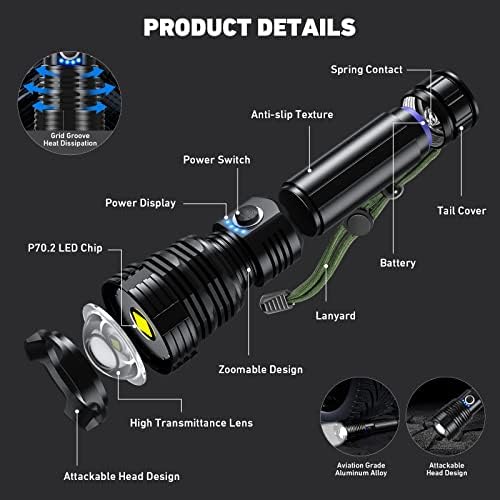 PRODUCT DETAILS

Grid Groove Heat Dissipation

Spring Contact

Anti-slip Texture

Power Switch

Power Display

Tail Cover

P70.2 LED Chip

Battery

Lanyard

Zoomable Design

High Transmittance Lens

Attackable Head Design

Aviation Grade Aluminum Alloy

Attackable Head Design