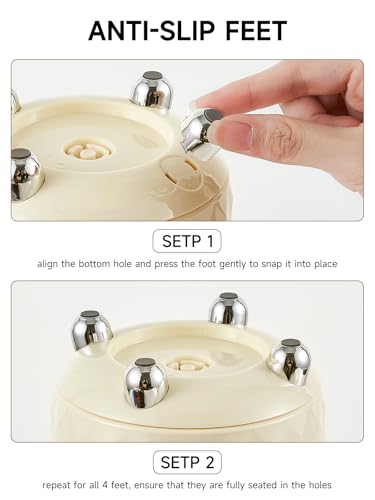 ANTI-SLIP FEET

SETP 1

align the bottom hole and press the foot gently to snap it into place

SETP 2

repeat for all 4 feet, ensure that they are fully seated in the holes