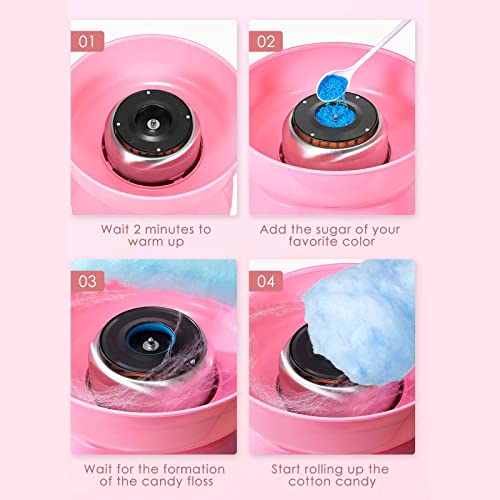 01

Wait 2 minutes to warm up

02

Add the sugar of your favorite color

03

Wait for the formation of the candy floss

04

Start rolling up the cotton candy