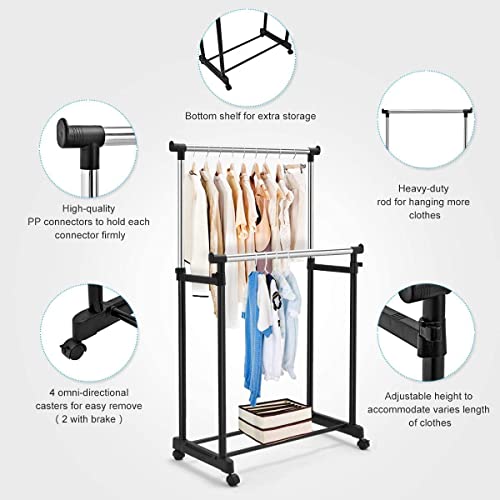 Bottom shelf for extra storage

High-quality
PP connectors to hold each connector firmly

Heavy-duty
rod for hanging more clothes

4 omni-directional casters for easy remove ( 2 with brake )

Adjustable height to accommodate varies length of clothes