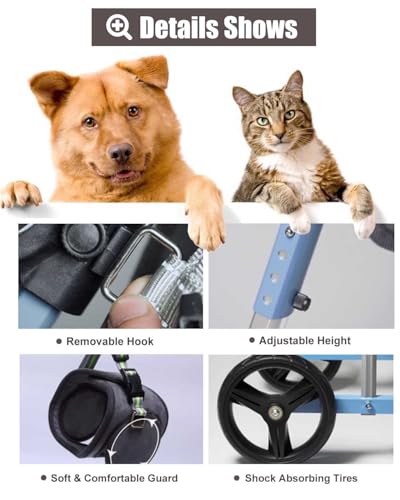 Details Shows

● Removable Hook

● Adjustable Height

● Soft & Comfortable Guard

● Shock Absorbing Tires