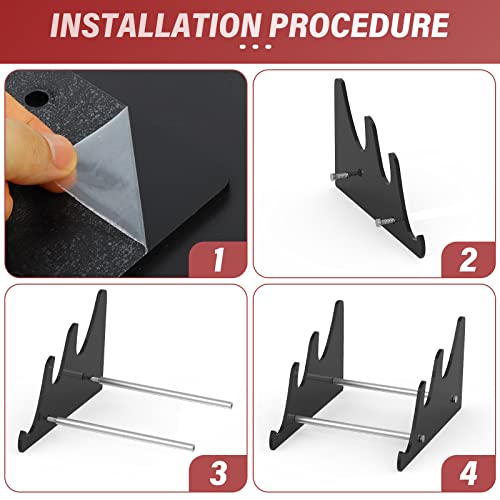 INSTALLATION PROCEDURE

1

2

3

4