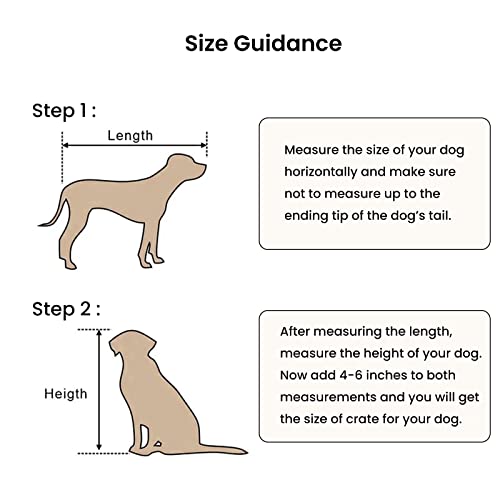 Size Guidance

Step 1 :

Length

Measure the size of your dog horizontally and make sure not to measure up to the ending tip of the dog's tail.

Step 2 :

Heigth

After measuring the length, measure the height of your dog. Now add 4-6 inches to both measurements and you will get the size of crate for your dog.