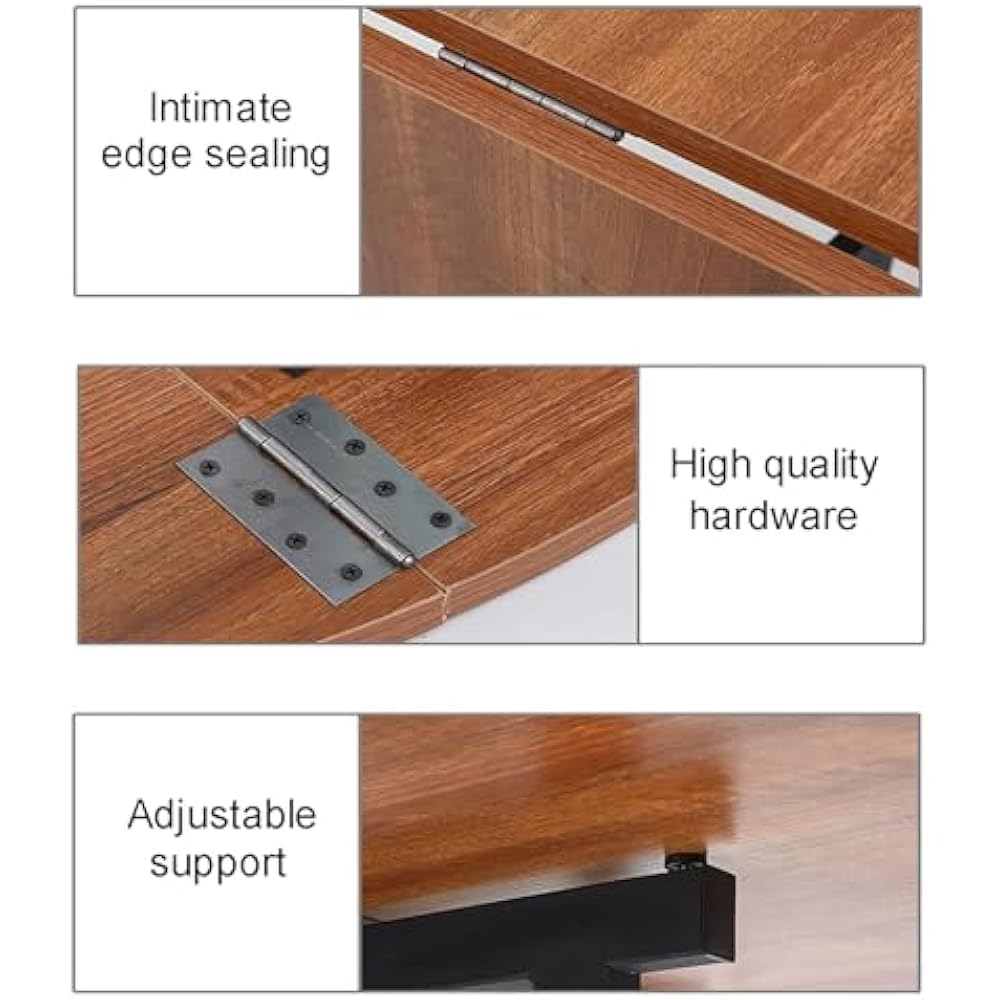 Intimate edge sealing

High quality hardware

Adjustable support