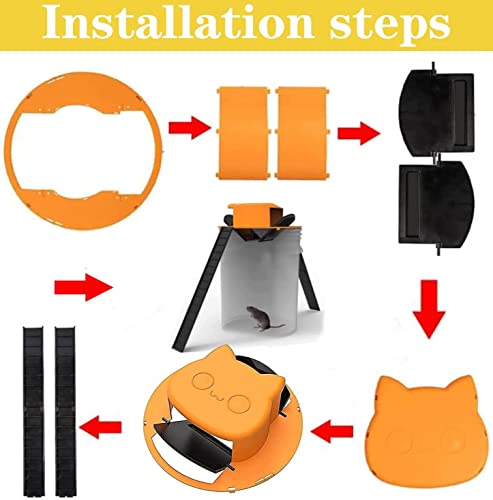 Installation steps