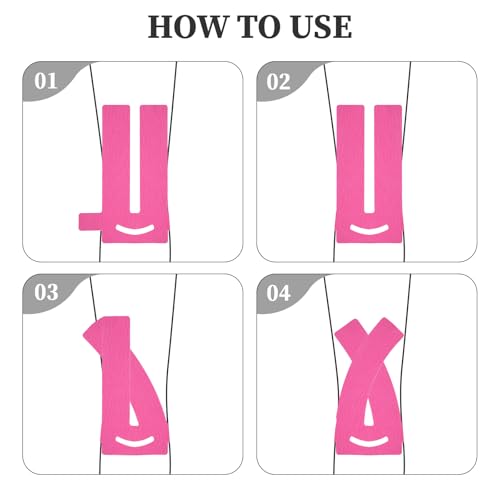 HOW TO USE

01

02

03

04