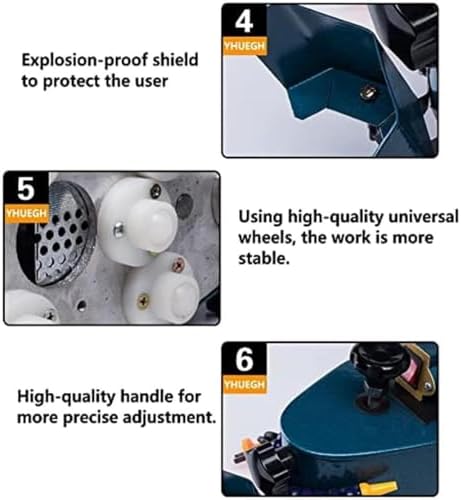 Explosion-proof shield to protect the user

4
YHUEGH

5
YHUEGH

Using high-quality universal wheels, the work is more stable.

High-quality handle for more precise adjustment.

6
YHUEGH