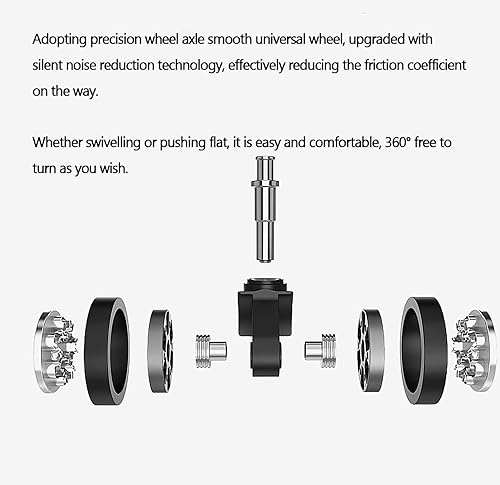 Adopting precision wheel axle smooth universal wheel, upgraded with silent noise reduction technology, effectively reducing the friction coefficient on the way.

Whether swivelling or pushing flat, it is easy and comfortable, 360° free to turn as you wish.