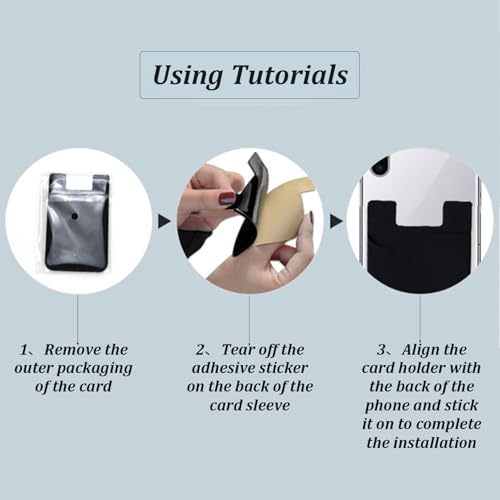 Using Tutorials

1、Remove the outer packaging of the card

2、Tear off the adhesive sticker on the back of the card sleeve

3、Align the card holder with the back of the phone and stick it on to complete the installation