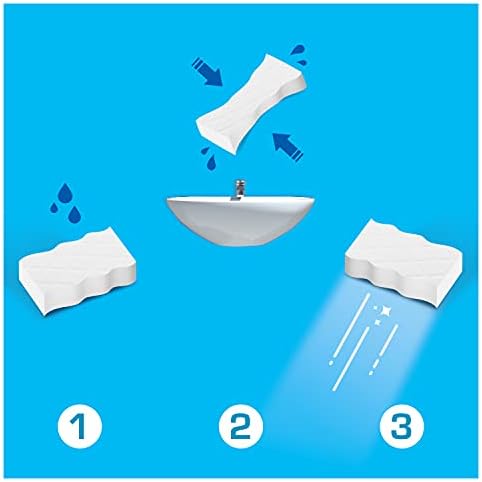 1

2

3