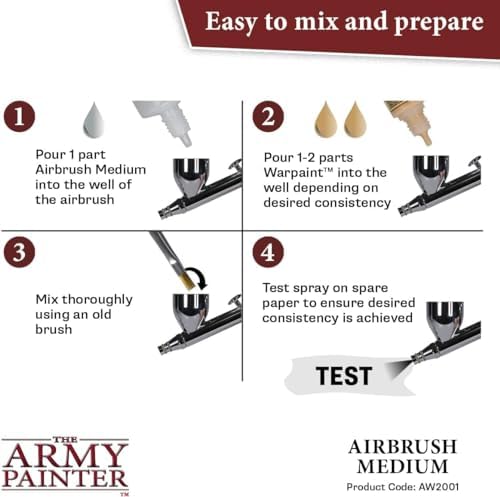 Easy to mix and prepare

1

Pour 1 part Airbrush Medium into the well of the airbrush

2

Pour 1-2 parts Warpaint™ into the well depending on desired consistency

3

Mix thoroughly using an old brush

4

Test spray on spare paper to ensure desired consistency is achieved

TEST

THE ARMY PAINTER™

AIRBRUSH MEDIUM

Product Code: AW2001