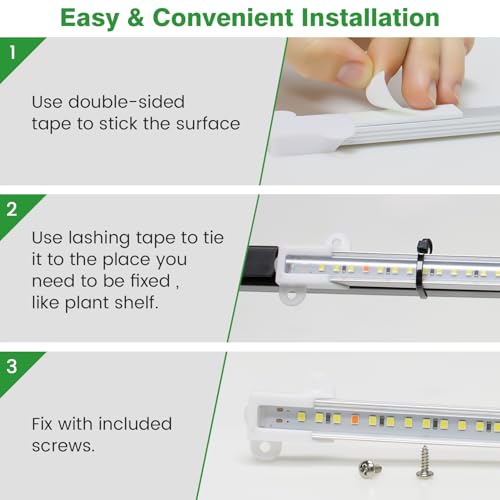 Easy & Convenient Installation

1

Use double-sided tape to stick the surface

2

Use lashing tape to tie it to the place you need to be fixed , like plant shelf.

3

Fix with included screws.