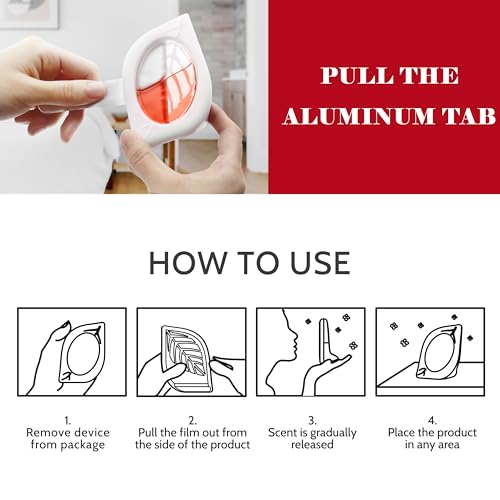 PULL THE ALUMINUM TAB

HOW TO USE

1.
Remove device from package

2.
Pull the film out from the side of the product

3.
Scent is gradually released

4.
Place the product in any area