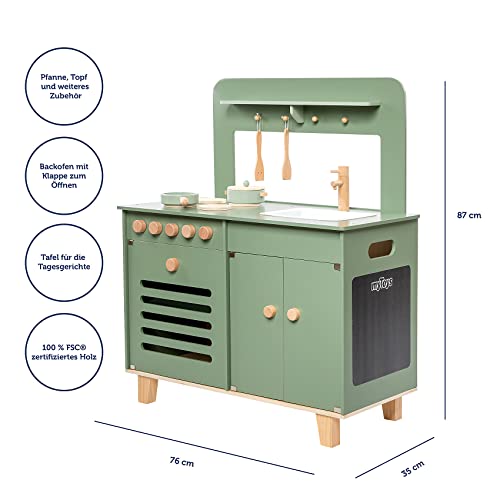 Pfanne, Topf und weiteres Zubehör

Backofen mit Klappe zum Öffnen

Tafel für die Tagesgerichte

100 % FSC® zertifiziertes Holz

myToys

87 cm

76 cm

35 cm