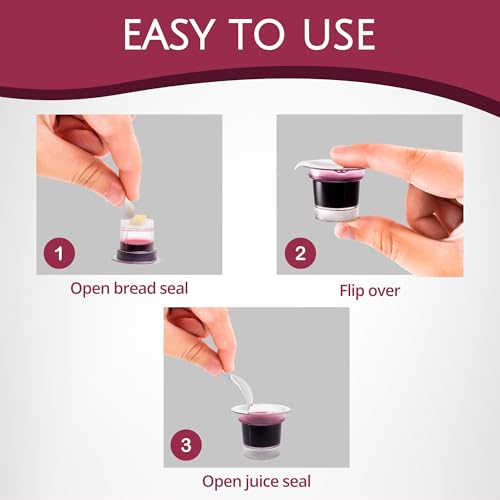 EASY TO USE

1

Open bread seal

2

Flip over

3

Open juice seal