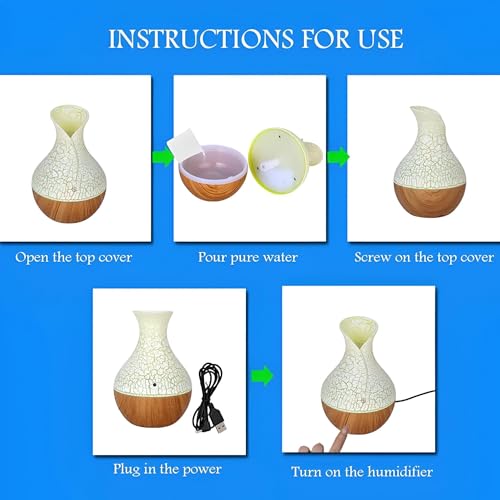 INSTRUCTIONS FOR USE

Open the top cover

Pour pure water

Screw on the top cover

Plug in the power

Turn on the humidifier