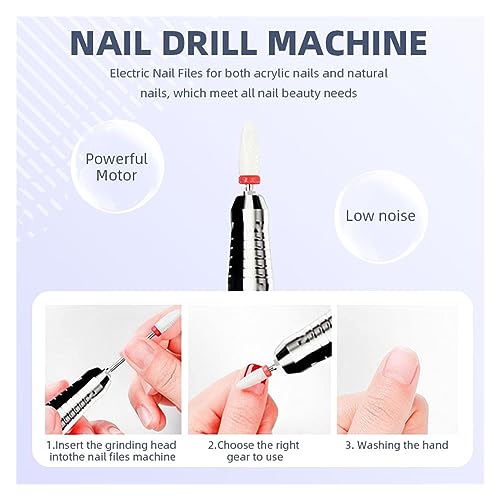 NAIL DRILL MACHINE

Electric Nail Files for both acrylic nails and natural nails, which meet all nail beauty needs

Powerful Motor

Low noise

1.Insert the grinding head intothe nail files machine

2.Choose the right gear to use

3. Washing the hand