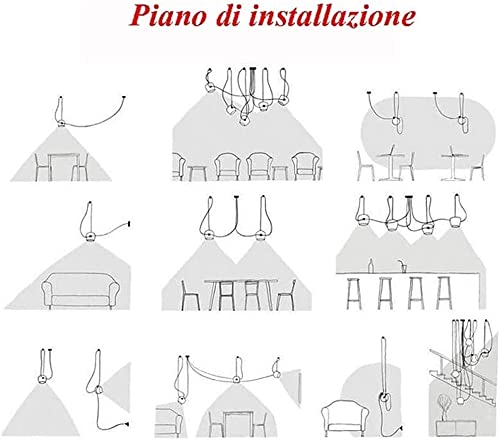 Piano di installazione