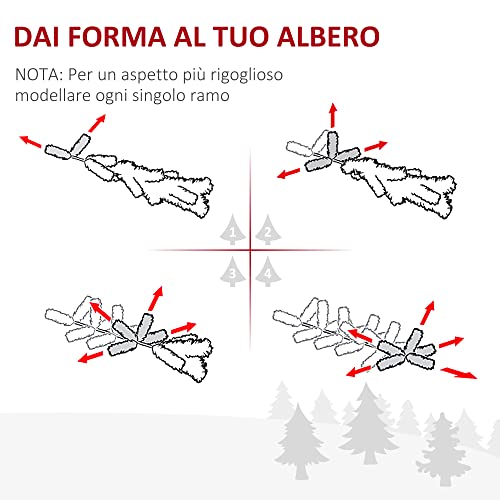 DAI FORMA AL TUO ALBERO

NOTA: Per un aspetto più rigoglioso modellare ogni singolo ramo

1 2
3 4