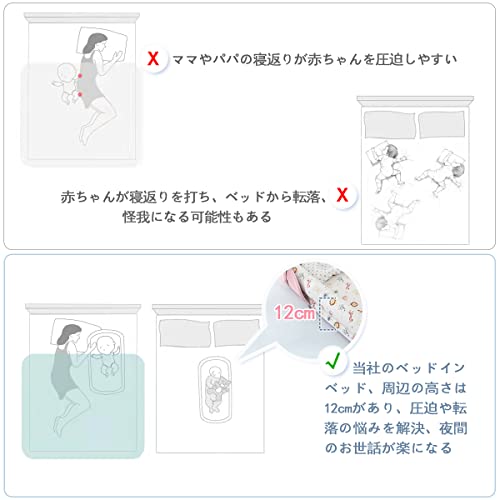 X ママやパパの寝返りが赤ちゃんを圧迫しやすい

赤ちゃんが寝返りを打ち、ベッドから転落、怪我になる可能性もある X

12cm

✓ 当社のベッドインベッド、周辺の高さは12cmがあり、圧迫や転落の悩みを解決、夜間のお世話が楽になる