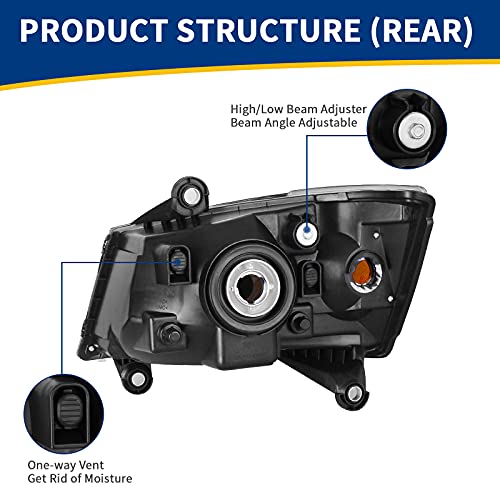 PRODUCT STRUCTURE (REAR)

High/Low Beam Adjuster
Beam Angle Adjustable

One-way Vent
Get Rid of Moisture