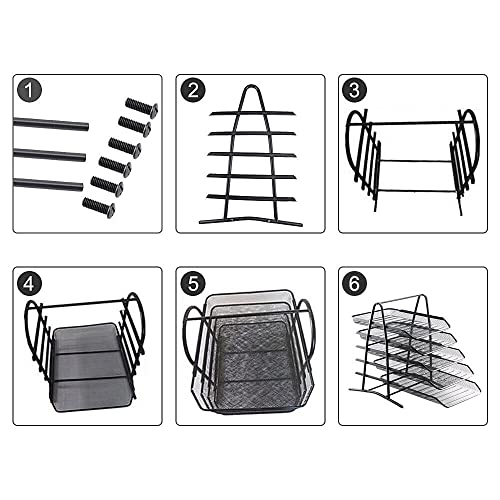 1

2

3

4

5

6