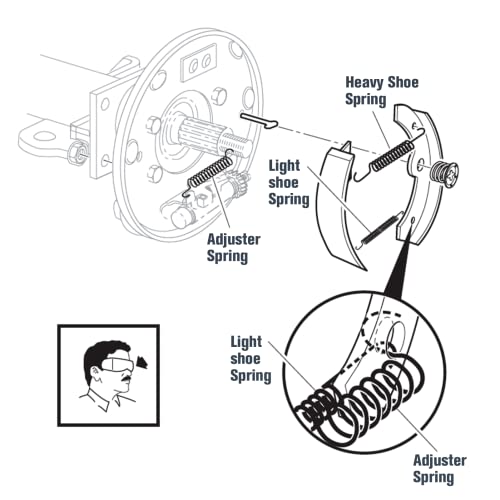 Heavy Shoe Spring

Light shoe Spring

Adjuster Spring

Light shoe Spring

Adjuster Spring