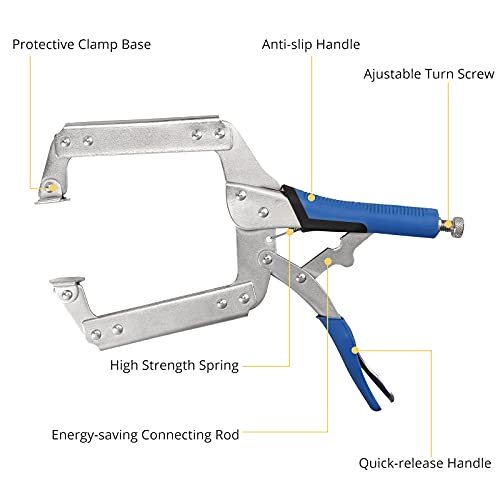 Protective Clamp Base

Anti-slip Handle

Ajustable Turn Screw

High Strength Spring

Energy-saving Connecting Rod

Quick-release Handle