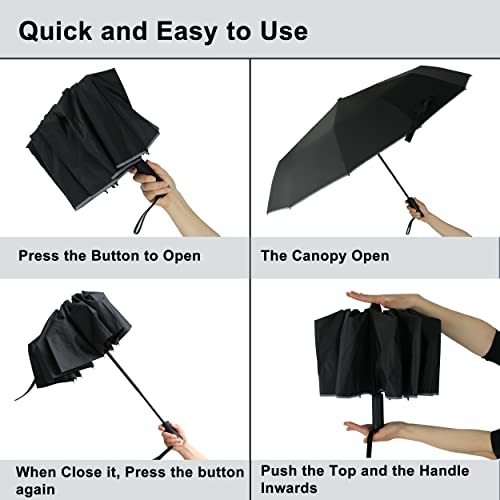 Quick and Easy to Use

Press the Button to Open

The Canopy Open

When Close it, Press the button again

Push the Top and the Handle Inwards