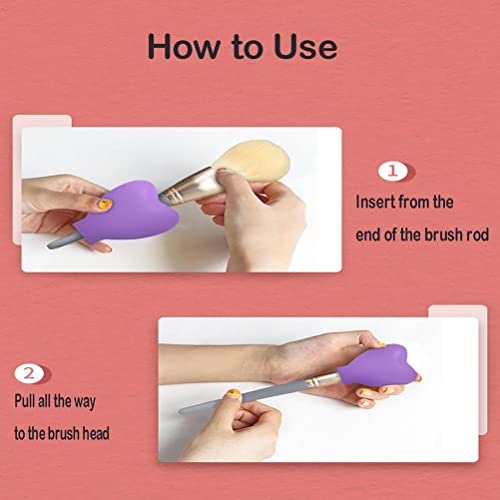 How to Use

1
Insert from the end of the brush rod

2
Pull all the way to the brush head