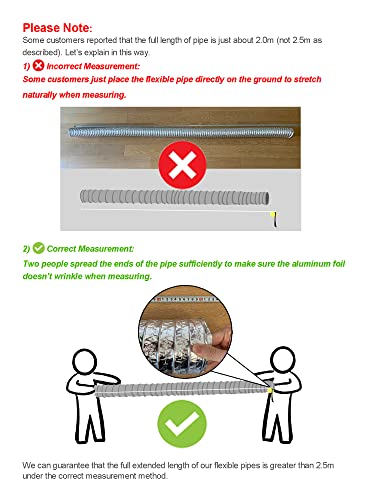 Please Note:
Some customers reported that the full length of pipe is just about 2.0m (not 2.5m as described). Let's explain in this way.

1) Incorrect Measurement:
Some customers just place the flexible pipe directly on the ground to stretch naturally when measuring.

2) Correct Measurement:
Two people spread the ends of the pipe sufficiently to make sure the aluminum foil doesn't wrinkle when measuring.

We can guarantee that the full extended length of our flexible pipes is greater than 2.5m under the correct measurement method.