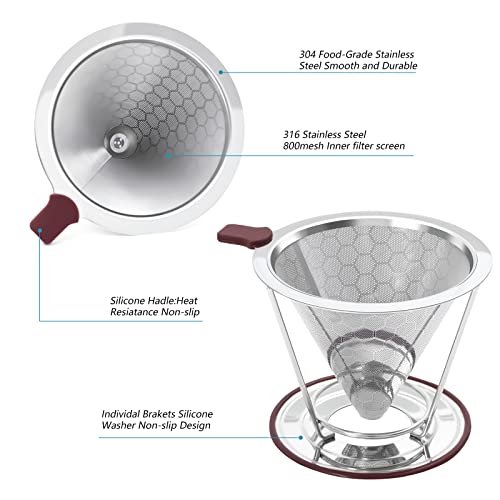 304 Food-Grade Stainless Steel Smooth and Durable

316 Stainless Steel 800mesh Inner filter screen

Silicone Hadle:Heat Resiatance Non-slip

Individal Brakets Silicone Washer Non-slip Design