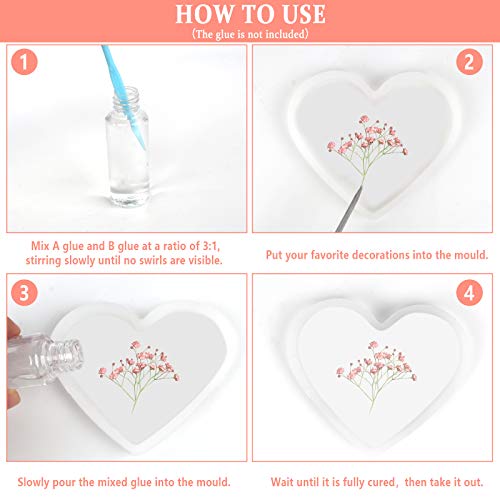 HOW TO USE
(The glue is not included)

1

Mix A glue and B glue at a ratio of 3:1, stirring slowly until no swirls are visible.

2

Put your favorite decorations into the mould.

3

Slowly pour the mixed glue into the mould.

4

Wait until it is fully cured, then take it out.