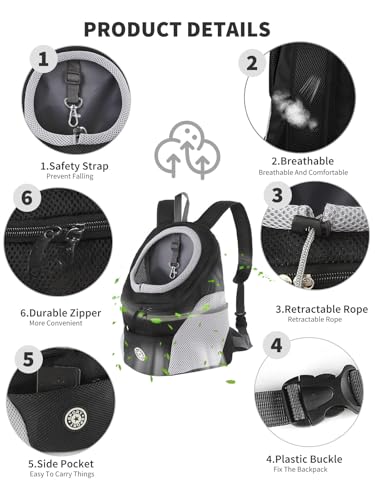 PRODUCT DETAILS

1

1.Safety Strap
Prevent Falling

2

2.Breathable
Breathable And Comfortable

6

6.Durable Zipper
More Convenient

3

3.Retractable Rope
Retractable Rope

5

5.Side Pocket
Easy To Carry Things

4

4.Plastic Buckle
Fix The Backpack