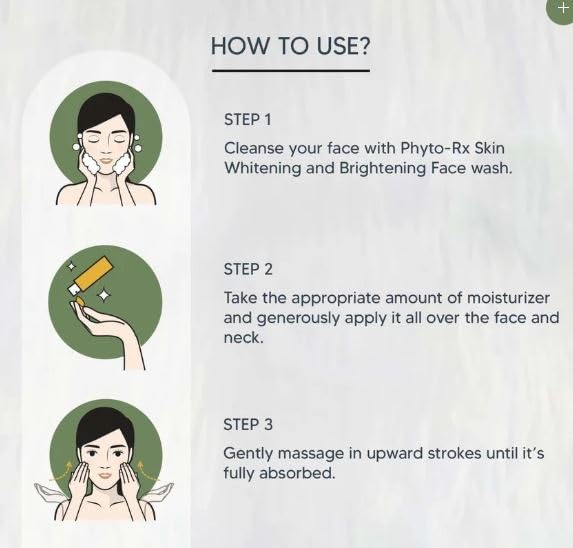 +

HOW TO USE?

STEP 1

Cleanse your face with Phyto-Rx Skin Whitening and Brightening Face wash.

STEP 2

Take the appropriate amount of moisturizer and generously apply it all over the face and neck.

STEP 3

Gently massage in upward strokes until it's fully absorbed.