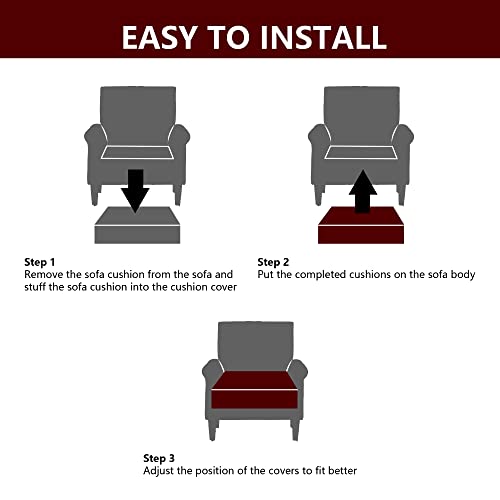 EASY TO INSTALL

Step 1
Remove the sofa cushion from the sofa and stuff the sofa cushion into the cushion cover

Step 2
Put the completed cushions on the sofa body

Step 3
Adjust the position of the covers to fit better