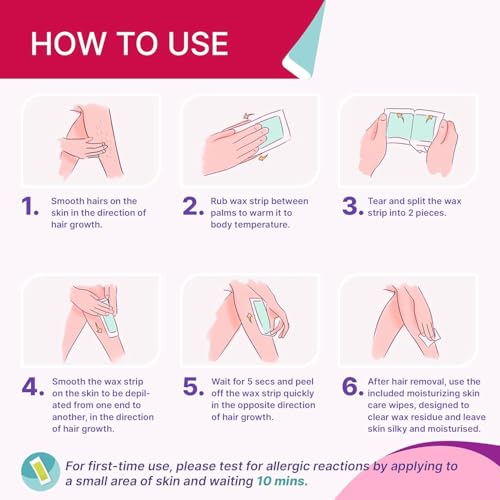 HOW TO USE

1. Smooth hairs on the skin in the direction of hair growth.

2. Rub wax strip between palms to warm it to body temperature.

3. Tear and split the wax strip into 2 pieces.

4. Smooth the wax strip on the skin to be depilated from one end to another, in the direction of hair growth.

5. Wait for 5 secs and peel off the wax strip quickly in the opposite direction of hair growth.

6. After hair removal, use the included moisturizing skin care wipes, designed to clear wax residue and leave skin silky and moisturised.

For first-time use, please test for allergic reactions by applying to a small area of skin and waiting 10 mins.