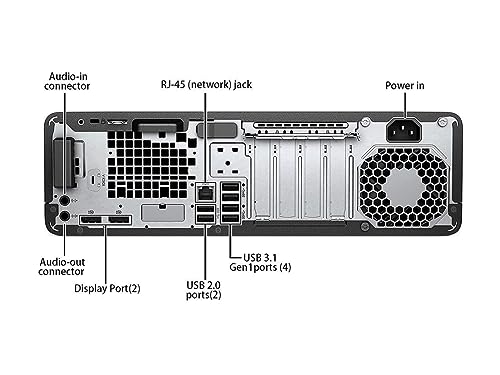 Audio-in connector

RJ-45 (network) jack

Power in

Audio-out connector

Display Port(2)

USB 2.0 ports(2)

USB 3.1 Gen1ports (4)