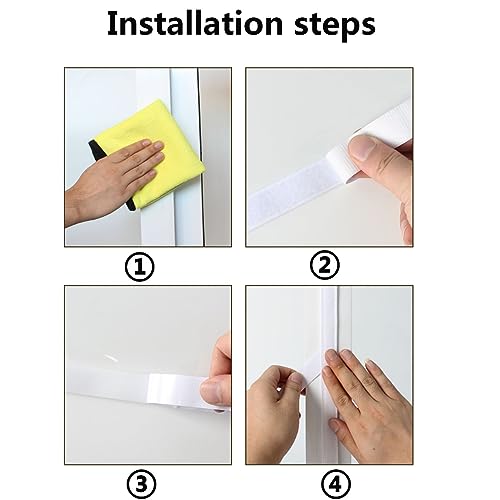 Installation steps

①

②

③

④