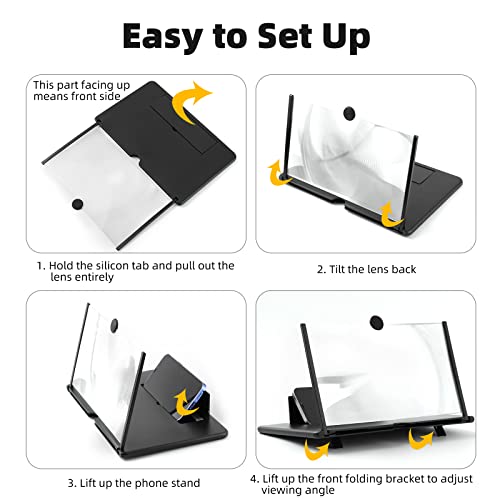 Easy to Set Up

This part facing up means front side

1. Hold the silicon tab and pull out the lens entirely

2. Tilt the lens back

3. Lift up the phone stand

4. Lift up the front folding bracket to adjust viewing angle